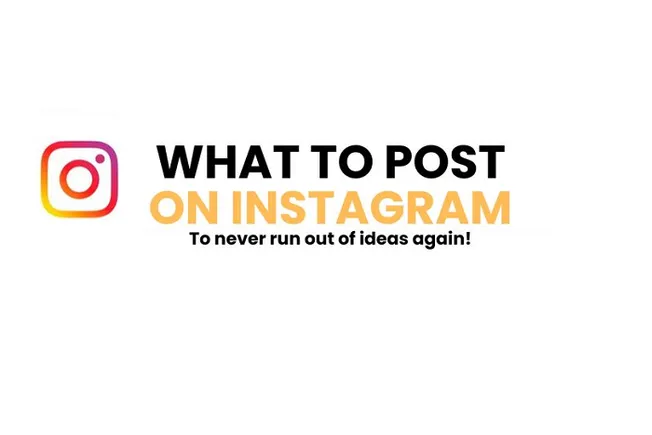 WHAT TO POST
ON INSTAGRAM
To never run out of ideas again!